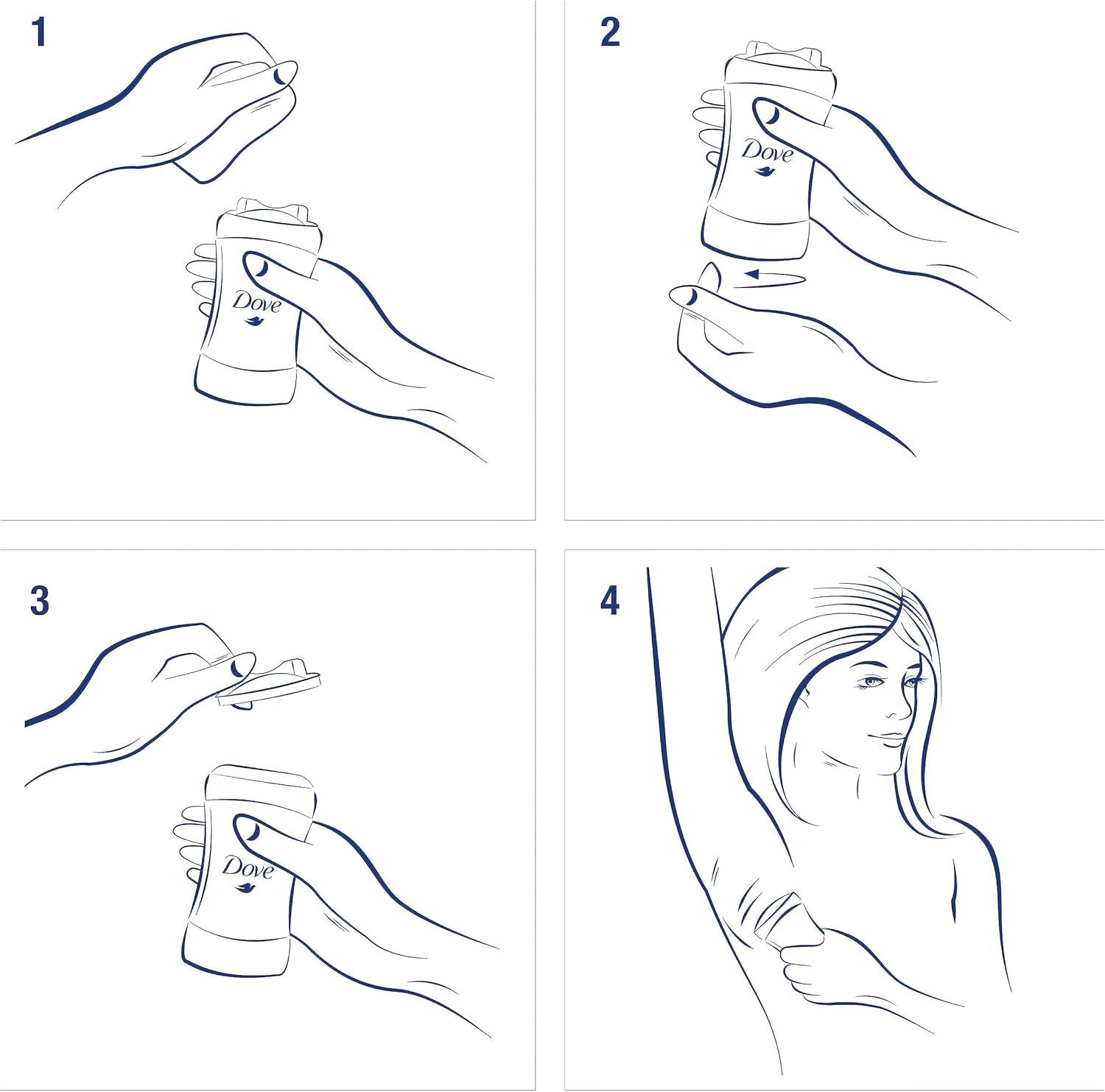 1

Dove

2

Dove

3

Dove

4